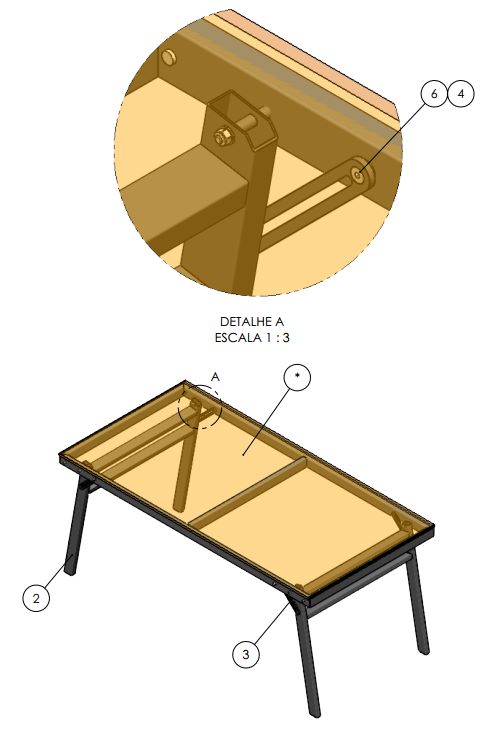 6
4

DETALHE A
ESCALA 1 : 3

A
*
2
3